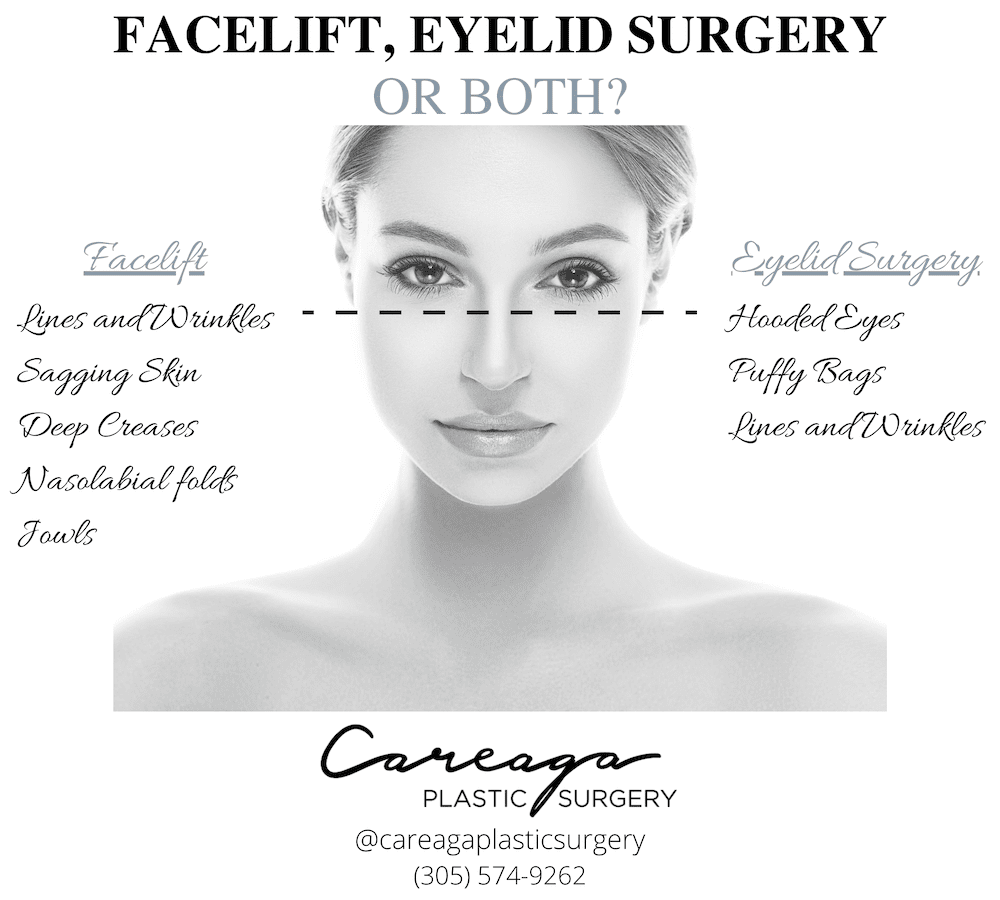 FACELIFT, EYELID SURGERY
OR BOTH?

Facelift
Lines and Wrinkles
Sagging Skin
Deep Creases
Nasolabial folds
Jowls

Eyelid Surgery
Hooded Eyes
Puffy Bags
Lines and Wrinkles

Careaga
PLASTIC SURGERY
@careagaplasticsurgery
(305) 574-9262