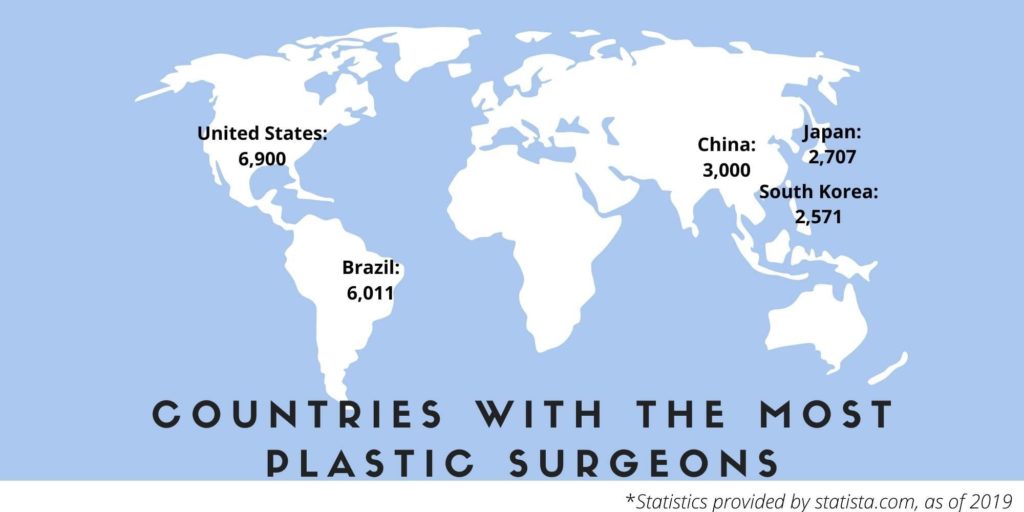 United States:
6,900

Brazil:
6,011

China:
3,000

Japan:
2,707

South Korea:
2,571

COUNTRIES WITH THE MOST PLASTIC SURGEONS

*Statistics provided by statista.com, as of 2019